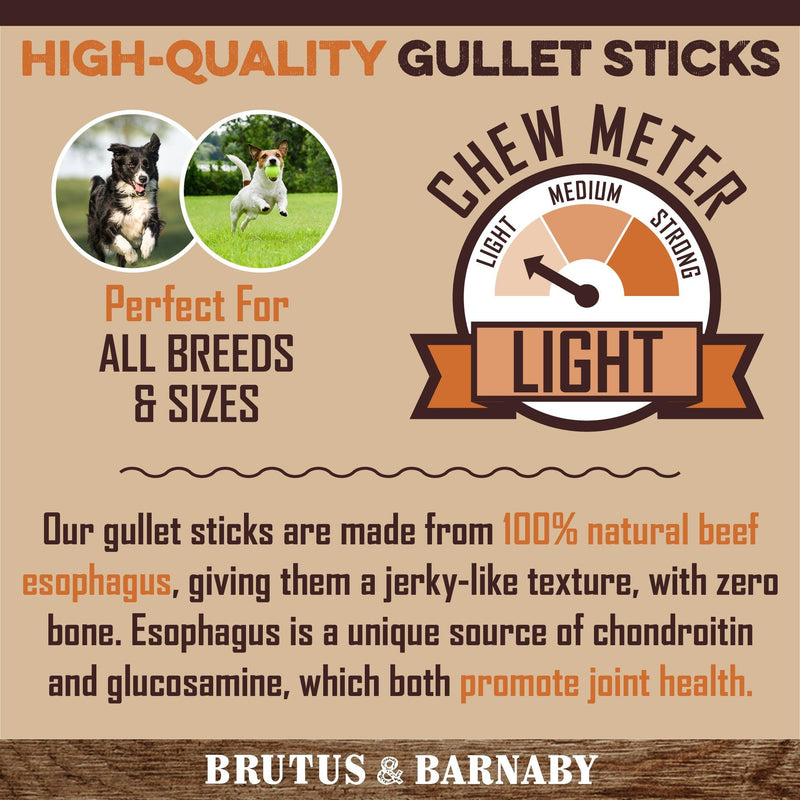 HIGH-QUALITY GULLET STICKS

Perfect For
ALL BREEDS
& SIZES

CHEW METER
LIGHT MEDIUM STRONG
LIGHT

Our gullet sticks are made from 100% natural beef esophagus, giving them a jerky-like texture, with zero bone. Esophagus is a unique source of chondroitin and glucosamine, which both promote joint health.

BRUTUS & BARNABY