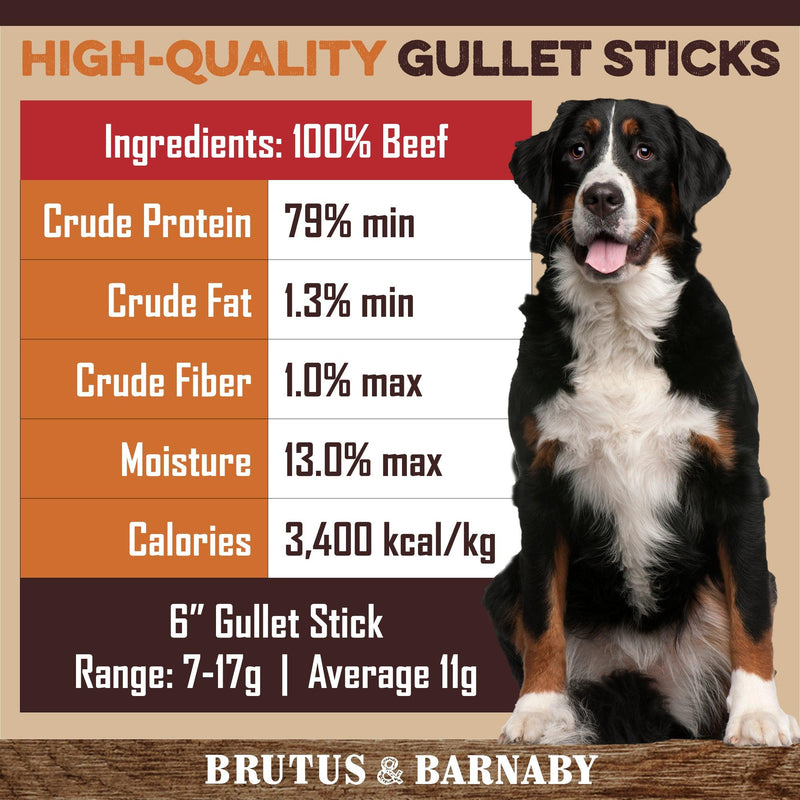 HIGH-QUALITY GULLET STICKS

Ingredients: 100% Beef

| Crude Protein | 79% min |
|---|---|
| Crude Fat | 1.3% min |
| Crude Fiber | 1.0% max |
| Moisture | 13.0% max |
| Calories | 3,400 kcal/kg |

6" Gullet Stick
Range: 7-17g | Average 11g

BRUTUS & BARNABY