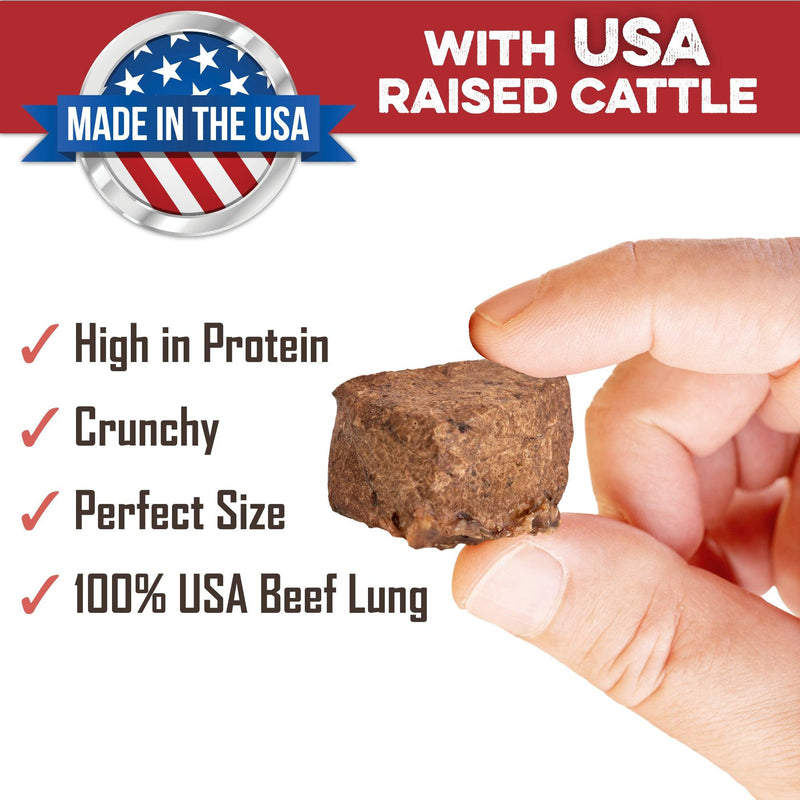 MADE IN THE USA

WITH USA RAISED CATTLE

✓ High in Protein
✓ Crunchy
✓ Perfect Size
✓ 100% USA Beef Lung