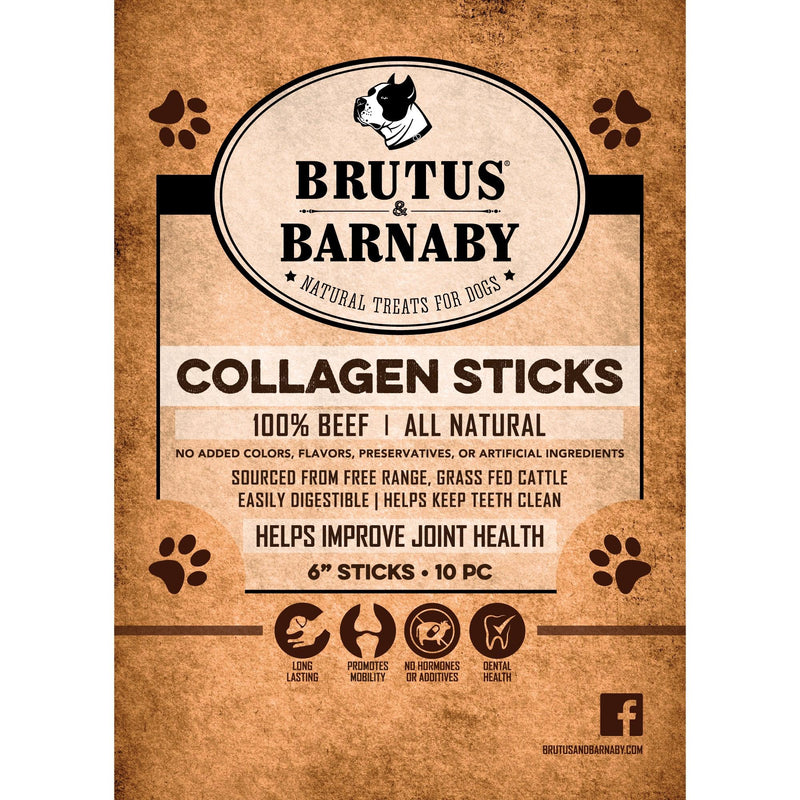 BRUTUS®
&
BARNABY

★ NATURAL TREATS FOR DOGS ★

COLLAGEN STICKS

100% BEEF | ALL NATURAL

NO ADDED COLORS, FLAVORS, PRESERVATIVES, OR ARTIFICIAL INGREDIENTS

SOURCED FROM FREE RANGE, GRASS FED CATTLE
EASILY DIGESTIBLE | HELPS KEEP TEETH CLEAN

HELPS IMPROVE JOINT HEALTH

6" STICKS • 10 PC

LONG LASTING

PROMOTES MOBILITY

NO HORMONES OR ADDITIVES

DENTAL HEALTH

f

BRUTUSANDBARNABY.COM