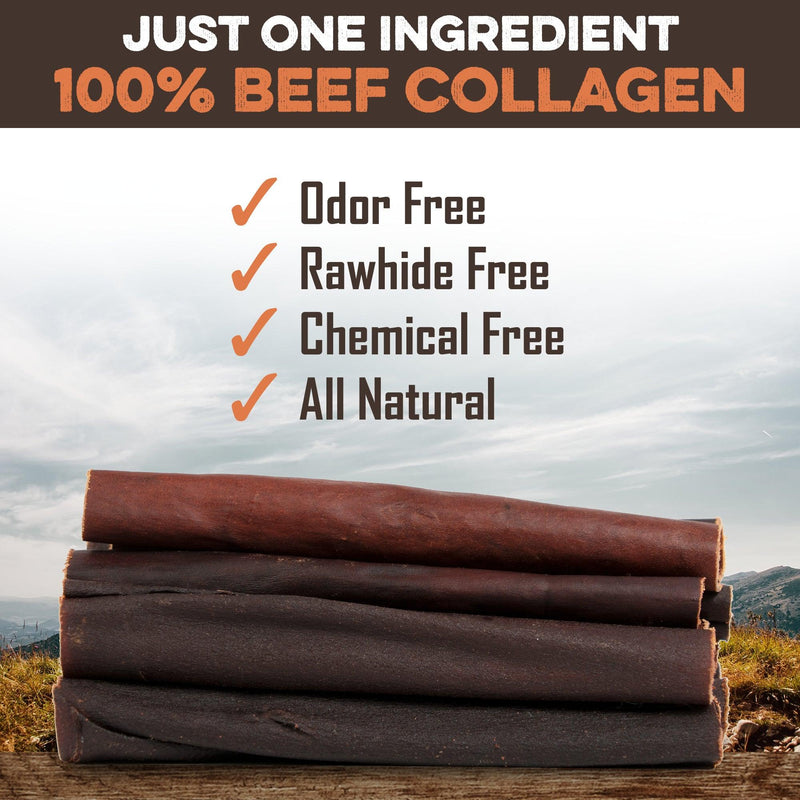 JUST ONE INGREDIENT
100% BEEF COLLAGEN

✓ Odor Free
✓ Rawhide Free
✓ Chemical Free
✓ All Natural