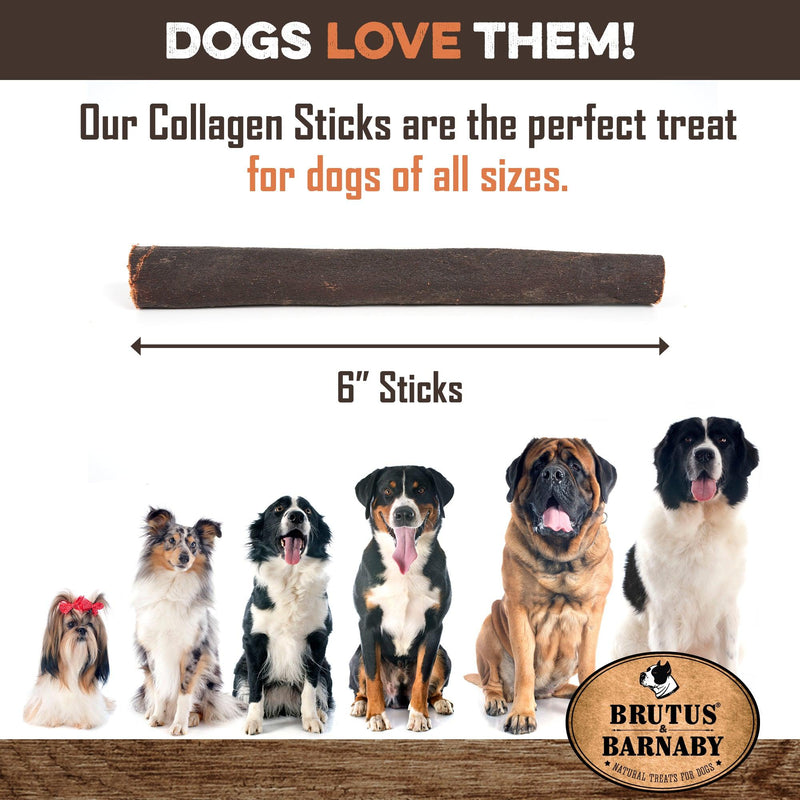 DOGS LOVE THEM!

Our Collagen Sticks are the perfect treat for dogs of all sizes.

6" Sticks

BRUTUS® & BARNABY
NATURAL TREATS FOR DOGS