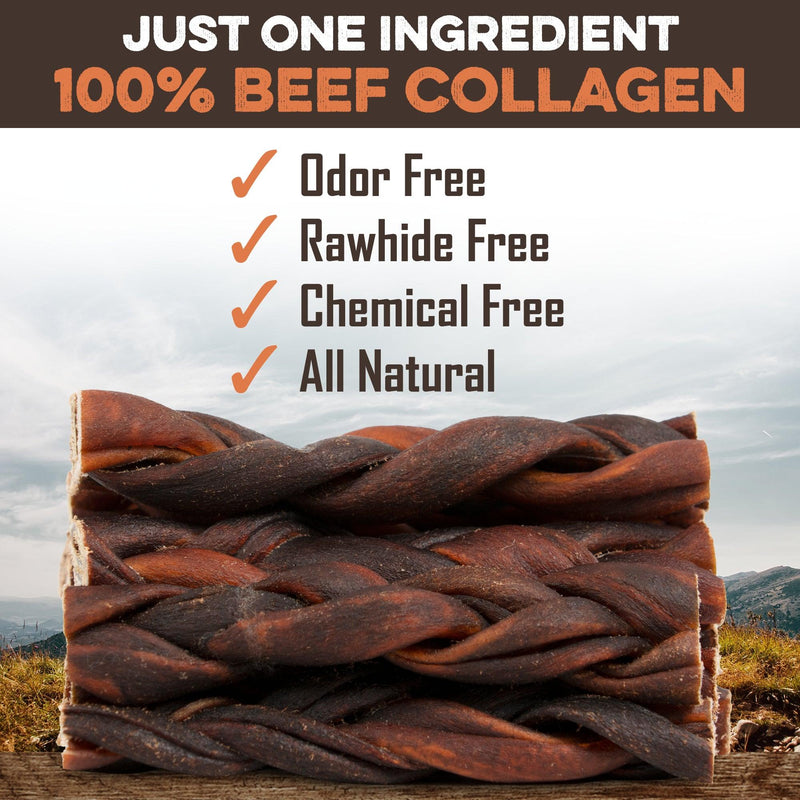 JUST ONE INGREDIENT
100% BEEF COLLAGEN

✓ Odor Free
✓ Rawhide Free
✓ Chemical Free
✓ All Natural