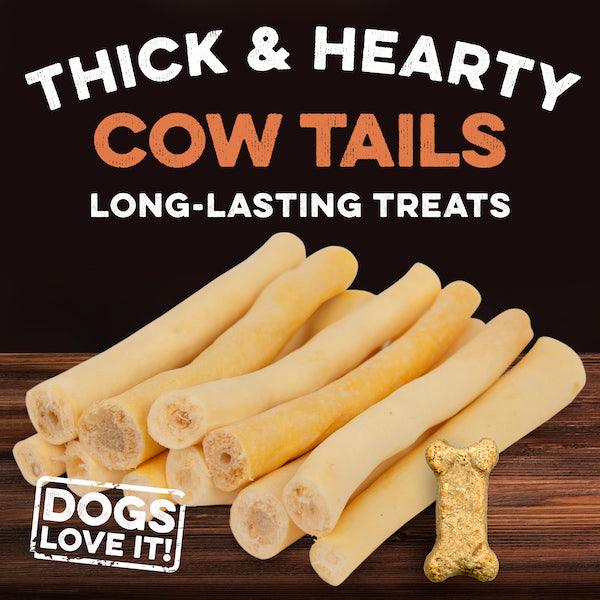 THICK & HEARTY
COW TAILS
LONG-LASTING TREATS

DOGS
LOVE IT!